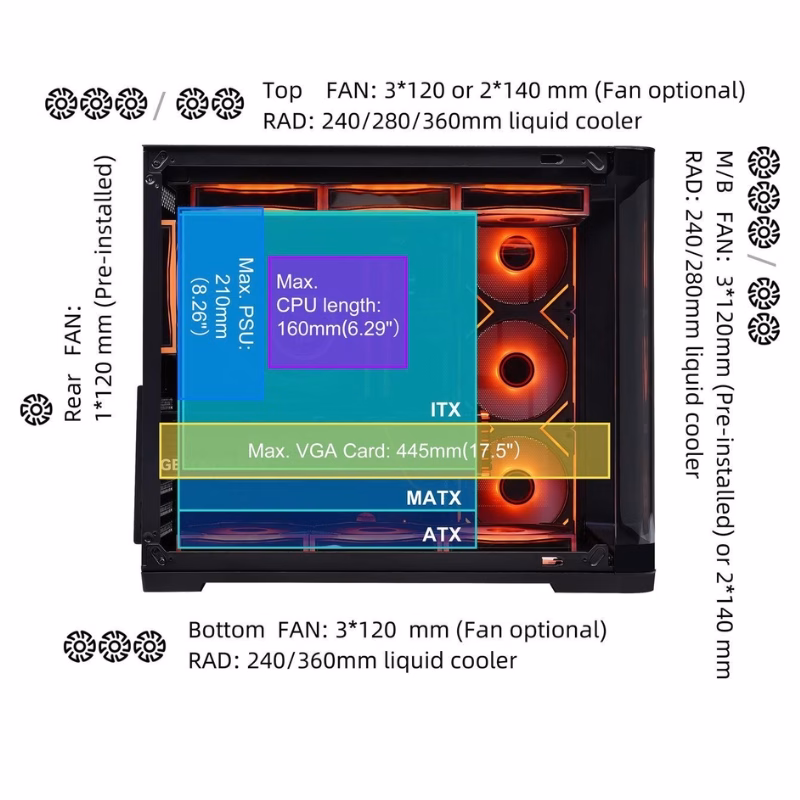 Top FAN: 3*120 or 2*140 mm (Fan optional)
RAD: 240/280/360mm liquid cooler

Rear FAN:
1*120 mm (Pre-installed)

M/B FAN: 3*120mm (Pre-installed) or 2*140 mm
RAD: 240/280mm liquid cooler

Max. PSU:
210mm
(8.26")

Max.
CPU length:
160mm(6.29")

ITX

Max. VGA Card: 445mm(17.5")

MATX

ATX

Bottom FAN: 3*120 mm (Fan optional)
RAD: 240/360mm liquid cooler