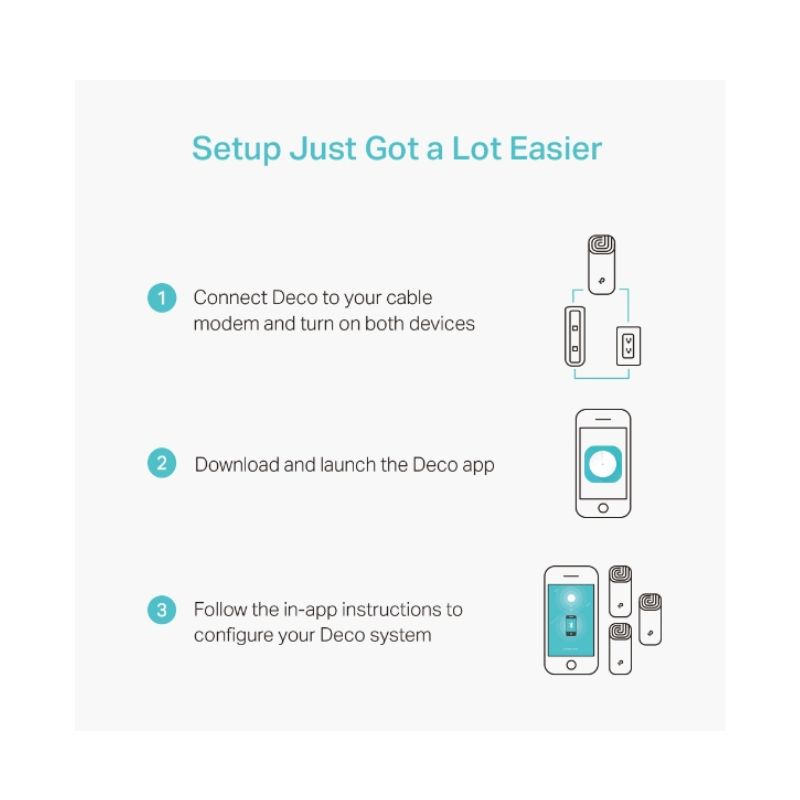 Setup Just Got a Lot Easier

1 Connect Deco to your cable modem and turn on both devices

2 Download and launch the Deco app

3 Follow the in-app instructions to configure your Deco system